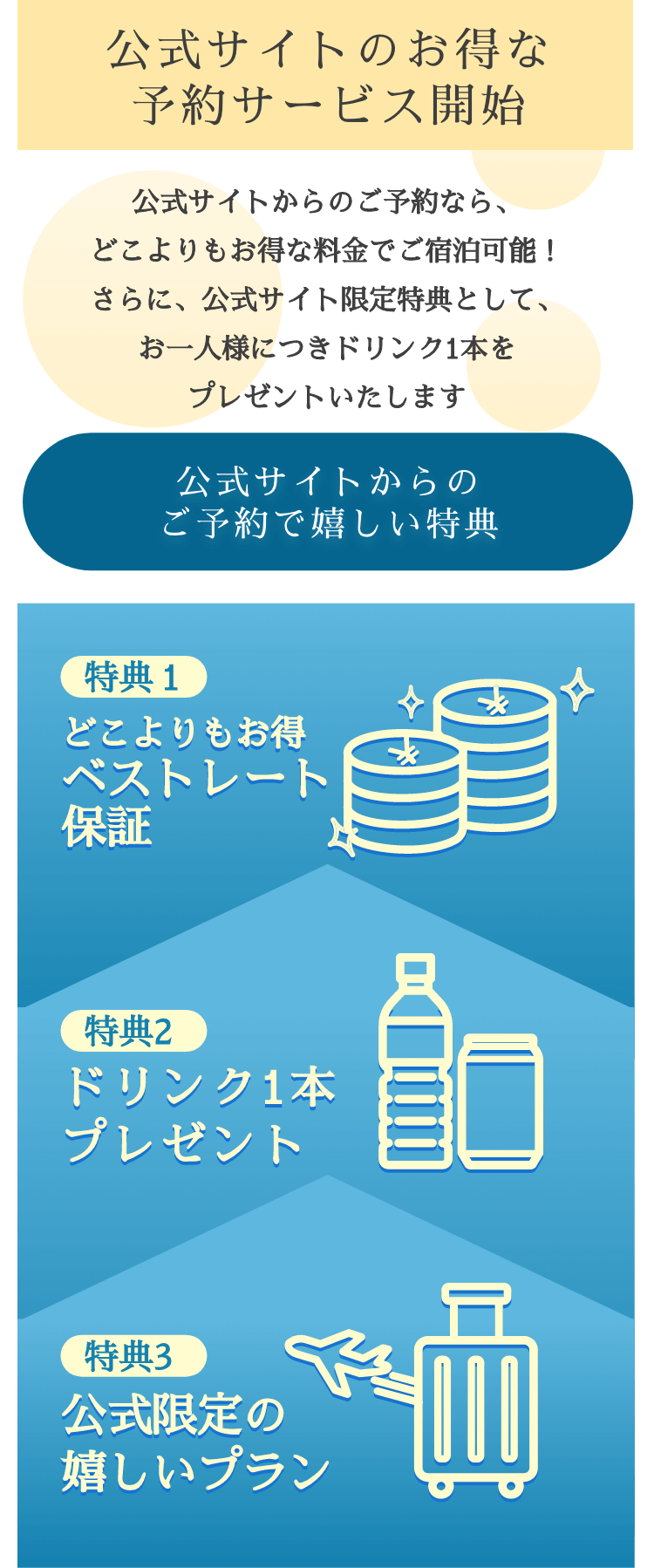 公式サイトのお得な
予約サービス開始

公式サイトからのご予約なら、
どこよりもお得な料金でご宿泊可能！
さらに、公式サイト限定特典として、
お一人様につきドリンク1本を
プレゼントいたします

公式サイトからの
ご予約で嬉しい特典

特典1
どこよりもお得
ベストレート
保証

特典2
ドリンク1本
プレゼント

特典3
公式限定の
嬉しいプラン